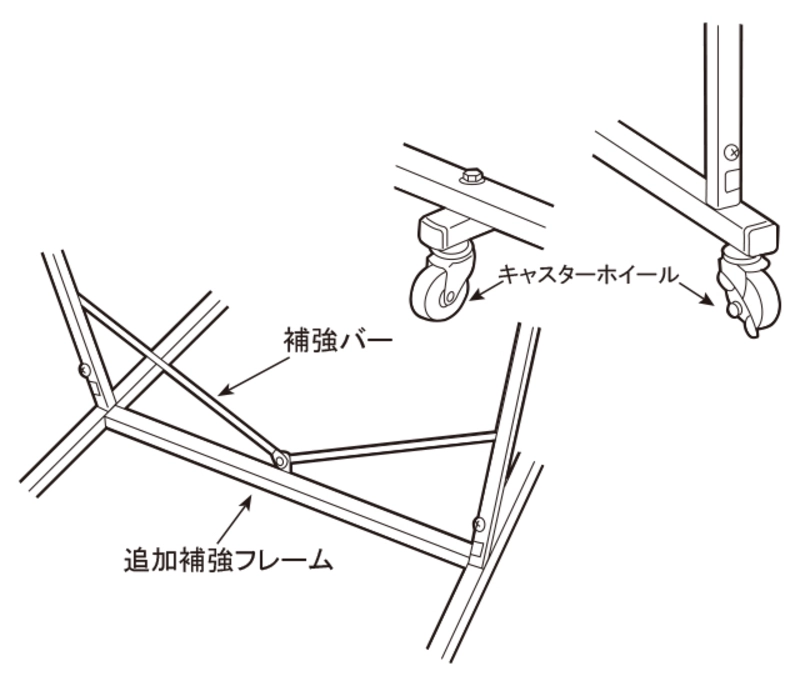 キャスターホイール

補強バー

追加補強フレーム