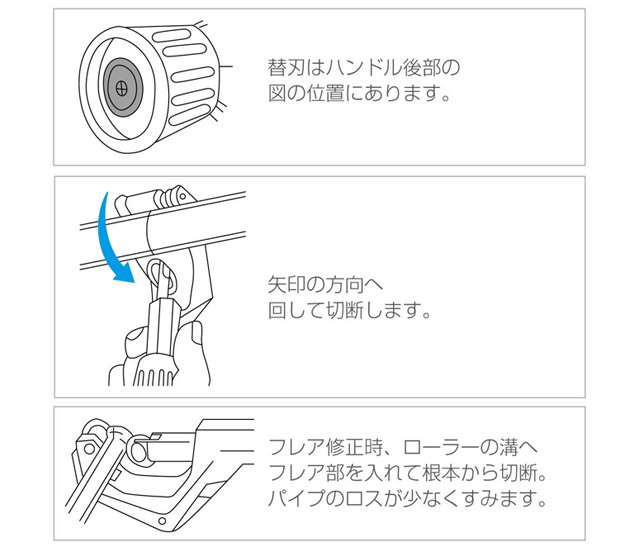 替刃はハンドル後部の図の位置にあります。

矢印の方向へ回して切断します。

フレア修正時、ローラーの溝へフレア部を入れて根本から切断。パイプのロスが少なくすみます。