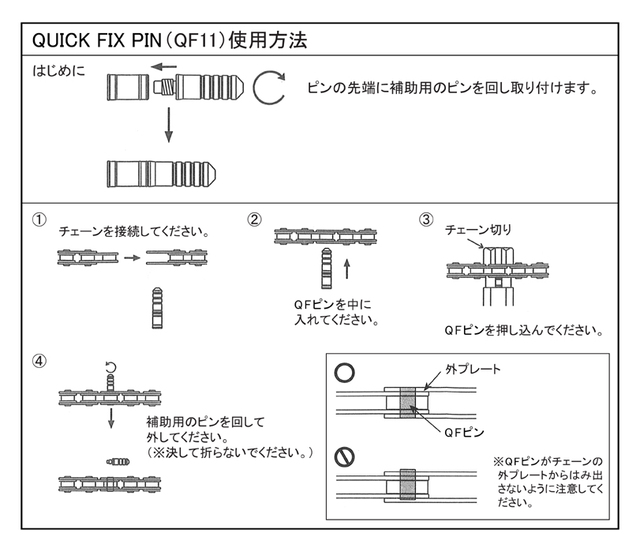 QUICK FIX PIN（QF11）使用方法

はじめに

ピンの先端に補助用のピンを回し取り付けます。

①
チェーンを接続してください。

②
QFピンを中に入れてください。

③
チェーン切り

QFピンを押し込んでください。

④
補助用のピンを回して外してください。
（※決して折らないでください。）

外プレート

QFピン

※QFピンがチェーンの外プレートからはみ出さないように注意してください。