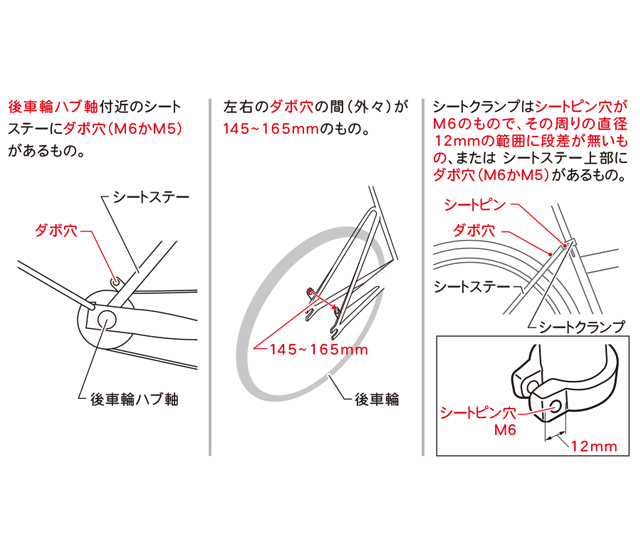 後車輪ハブ軸付近のシートステーにダボ穴（M6かM5）があるもの。

シートステー

ダボ穴

後車輪ハブ軸

左右のダボ穴の間（外々）が145~165mmのもの。

145~165mm

後車輪

シートクランプはシートピン穴がM6のもので、その周りの直径12mmの範囲に段差が無いもの、または シートステー上部にダボ穴（M6かM5）があるもの。

シートピン

ダボ穴

シートステー

シートクランプ

シートピン穴
M6

12mm