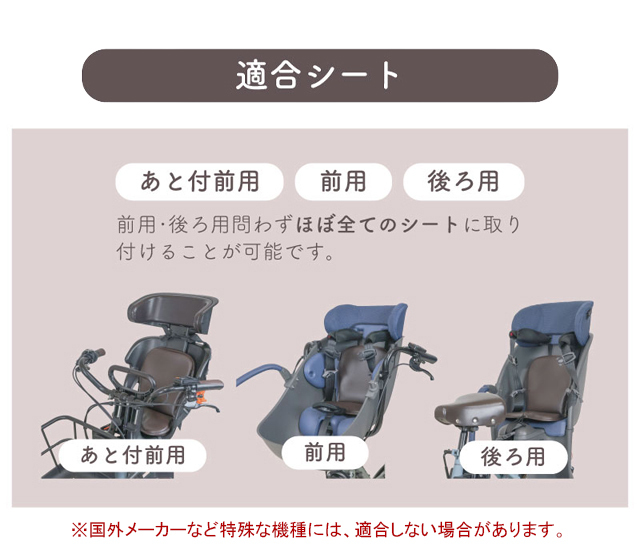 適合シート

あと付前用

前用

後ろ用

前用･後ろ用問わずほぼ全てのシートに取り付けることが可能です。

あと付前用

前用

後ろ用

※国外メーカーなど特殊な機種には、適合しない場合があります。